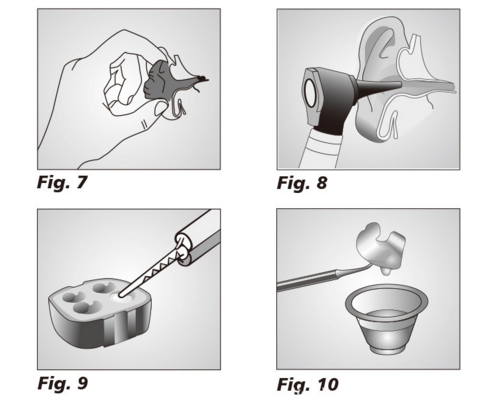 Fig. 7

Fig. 8

Fig. 9

Fig. 10